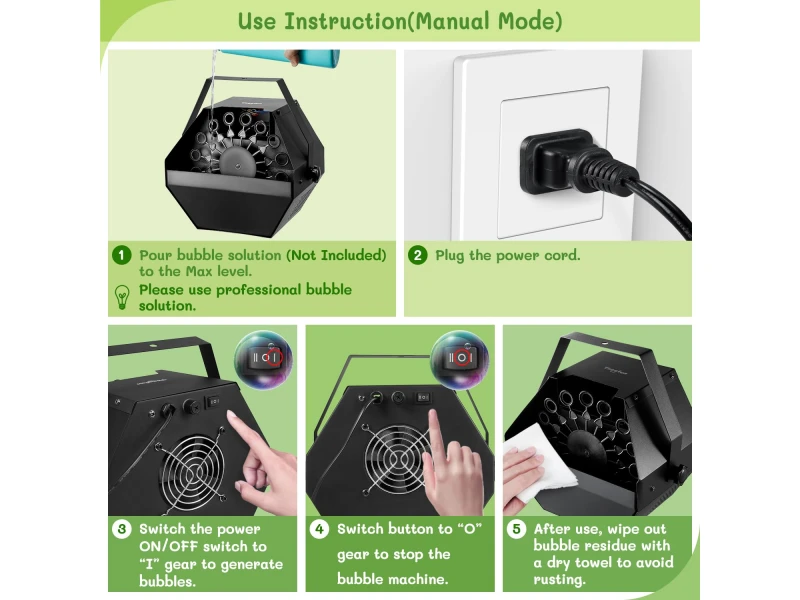 Use Instruction(Manual Mode)

1 Pour bubble solution (Not Included) to the Max level.

Please use professional bubble solution.

2 Plug the power cord.

3 Switch the power ON/OFF switch to "I" gear to generate bubbles.

4 Switch button to "O" gear to stop the bubble machine.

5 After use, wipe out bubble residue with a dry towel to avoid rusting.