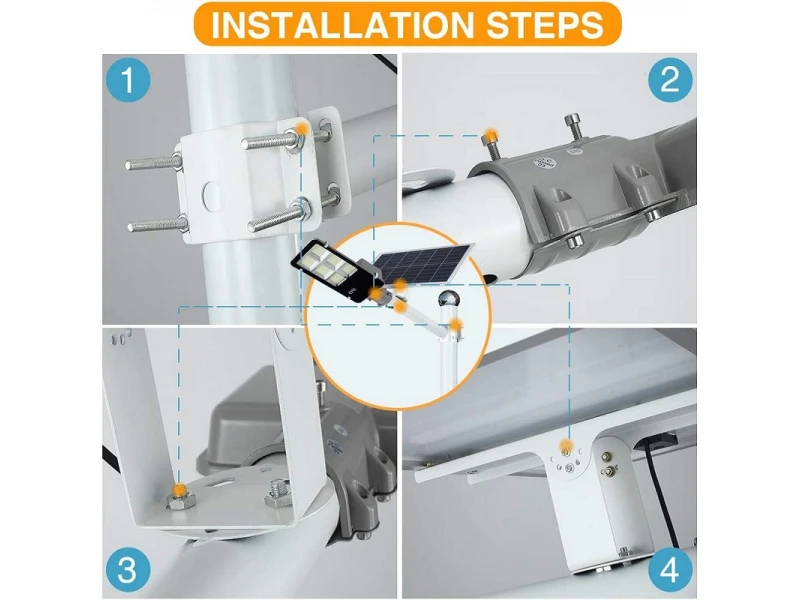 INSTALLATION STEPS

1

2

3

4